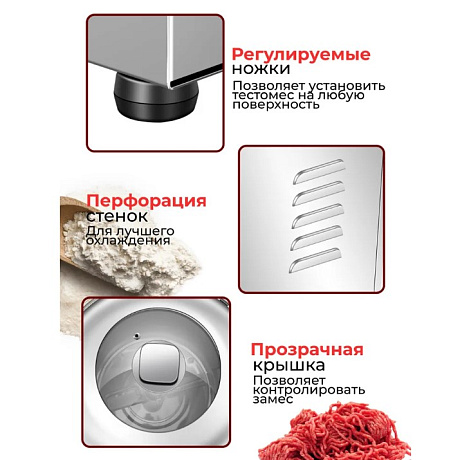 Регулируемые ножки
Позволяет установить тестомес на любую поверхность

Перфорация стенок
Для лучшего охлаждения

Прозрачная крышка
Позволяет контролировать замес